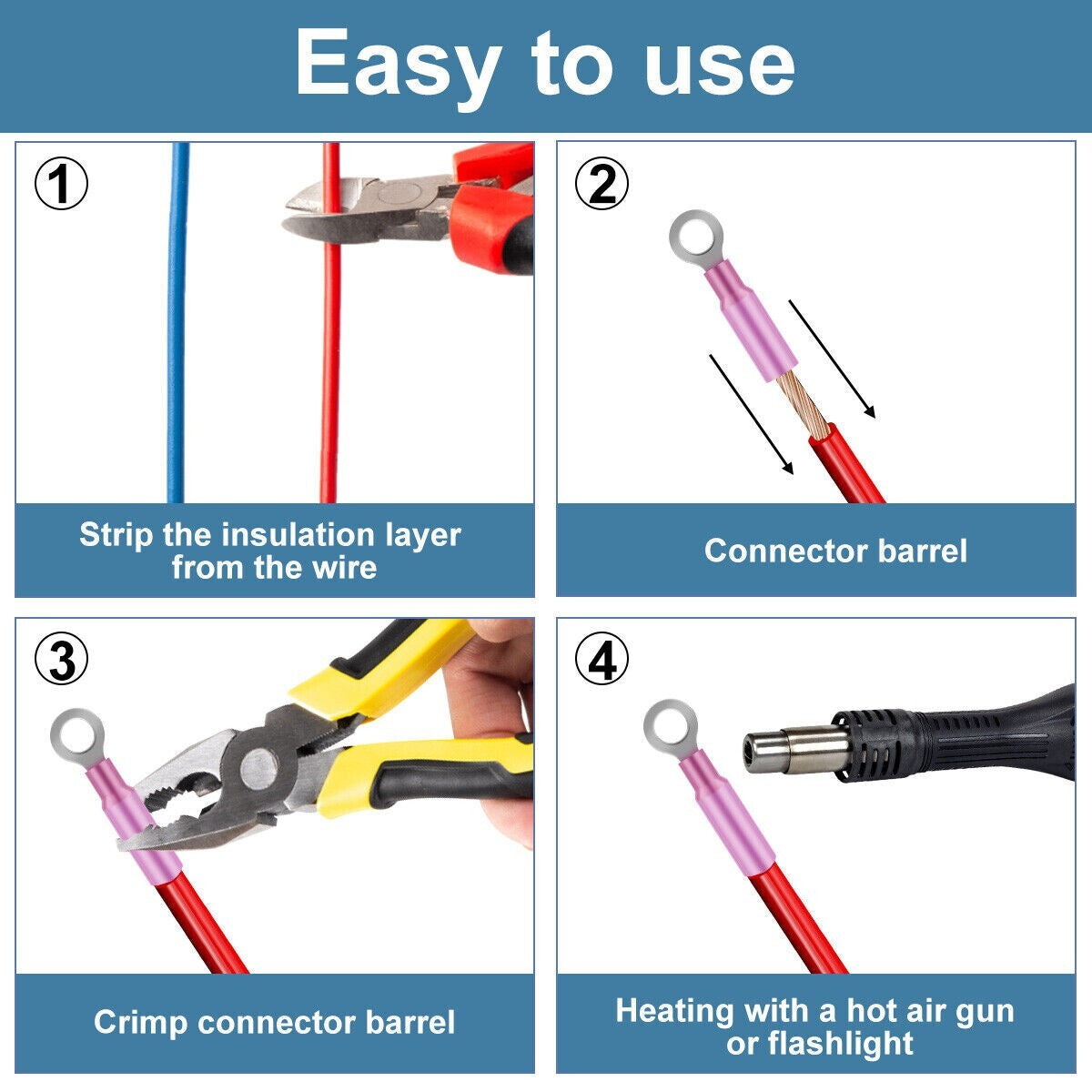 Easy to use

①

Strip the insulation layer from the wire

②

Connector barrel

③

Crimp connector barrel

④

Heating with a hot air gun or flashlight