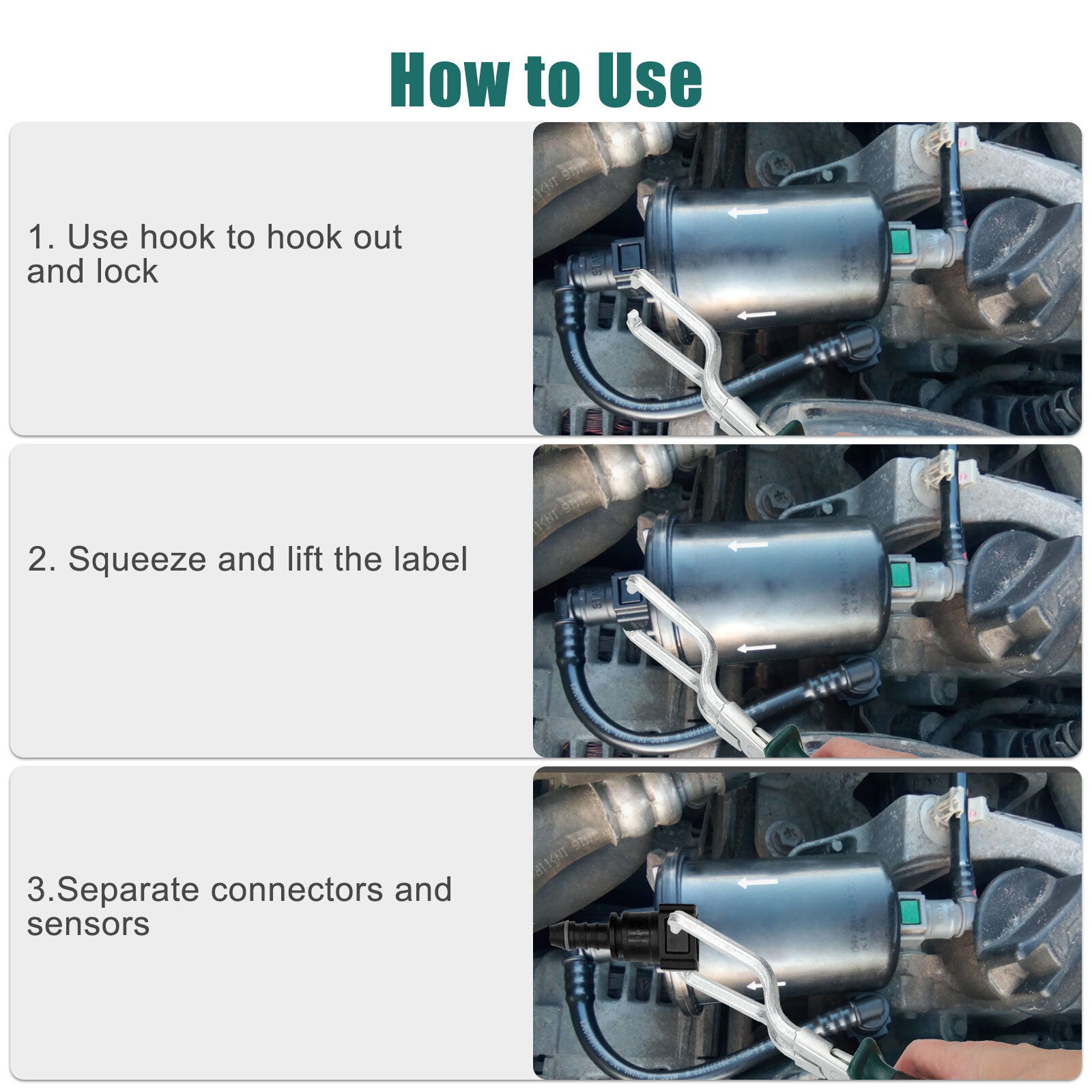 How to Use

1. Use hook to hook out and lock

2. Squeeze and lift the label

3.Separate connectors and sensors